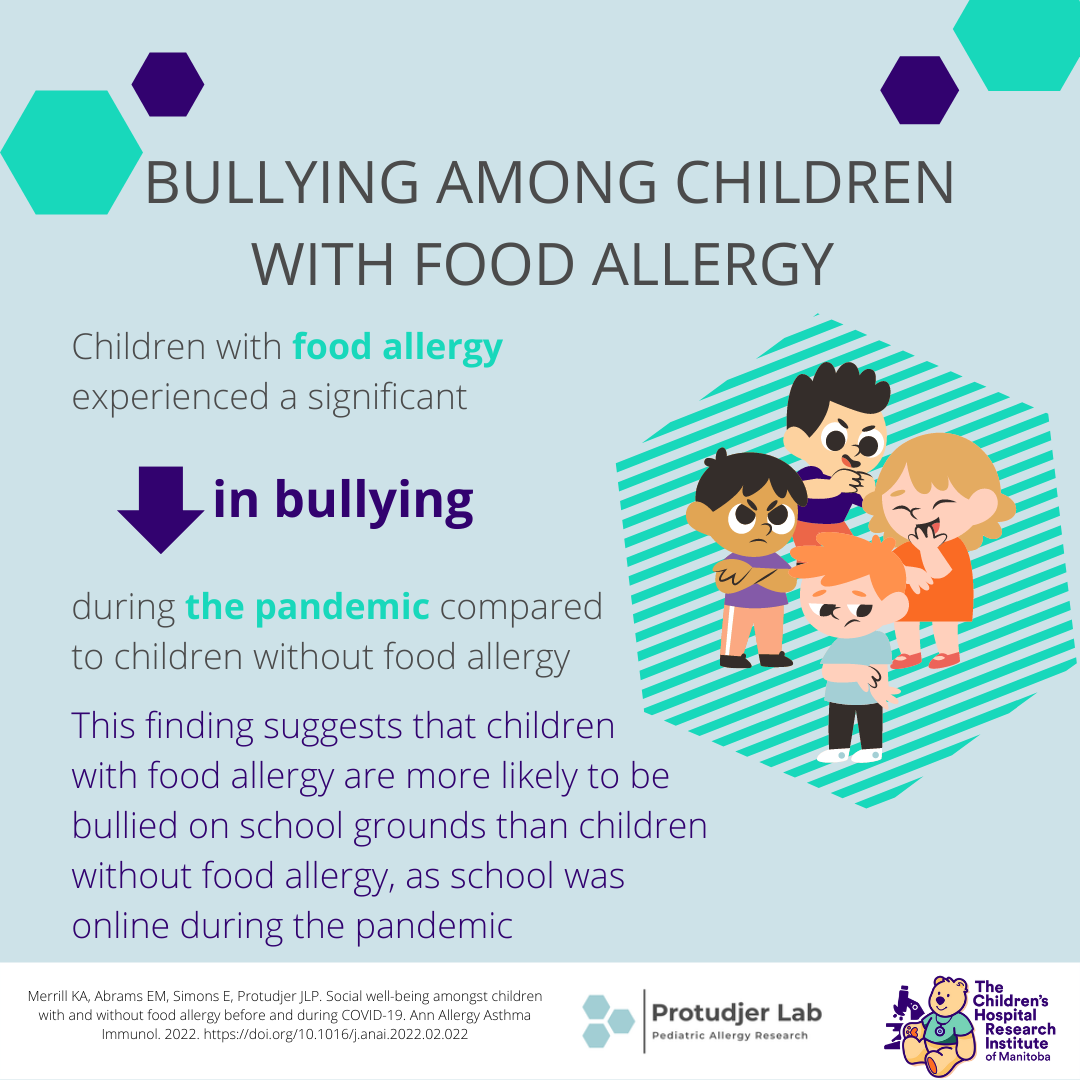 BULLYING AMONG CHILDREN WITH FOOD ALLERGY

Children with food allergy experienced a significant

in bullying

during the pandemic compared to children without food allergy

This finding suggests that children with food allergy are more likely to be bullied on school grounds than children without food allergy, as school was online during the pandemic

Merrill KA, Abrams EM, Simons E, Protudjer JLP. Social well-being amongst children with and without food allergy before and during COVID-19. Ann Allergy Asthma Immunol. 2022. https://doi.org/10.1016/j.anai.2022.02.022

Protudjer Lab
Pediatric Allergy Research

The Children's Hospital Research Institute of Manitoba